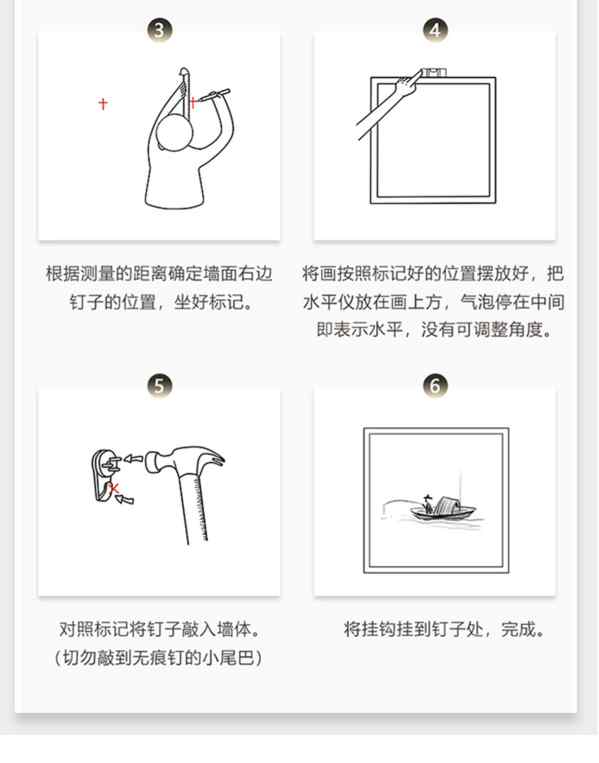 3

根据测量的距离确定墙面右边钉子的位置，坐好标记。

4

将画按照标记好的位置摆放好，把水平仪放在画上方，气泡停在中间即表示水平，没有可调整角度。

5

对照标记将钉子敲入墙体。
（切勿敲到无痕钉的小尾巴）

6

将挂钩挂到钉子处，完成。