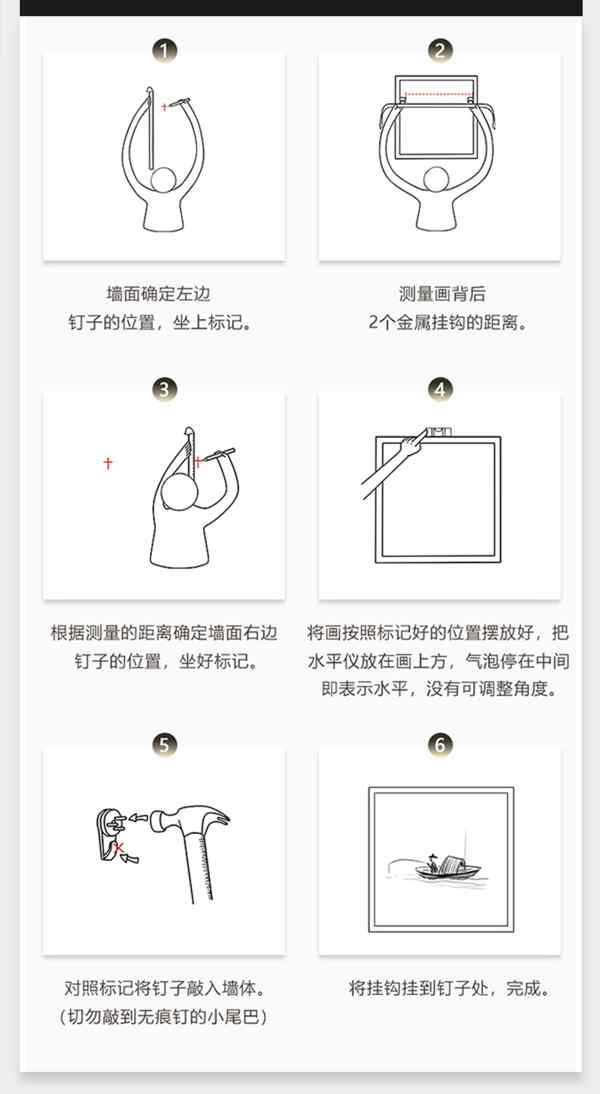 1

墙面确定左边
钉子的位置，坐上标记。

2

测量画背后
2个金属挂钩的距离。

3

根据测量的距离确定墙面右边
钉子的位置，坐好标记。

4

将画按照标记好的位置摆放好，把水平仪放在画上方，气泡停在中间即表示水平，没有可调整角度。

5

对照标记将钉子敲入墙体。
（切勿敲到无痕钉的小尾巴）

6

将挂钩挂到钉子处，完成。